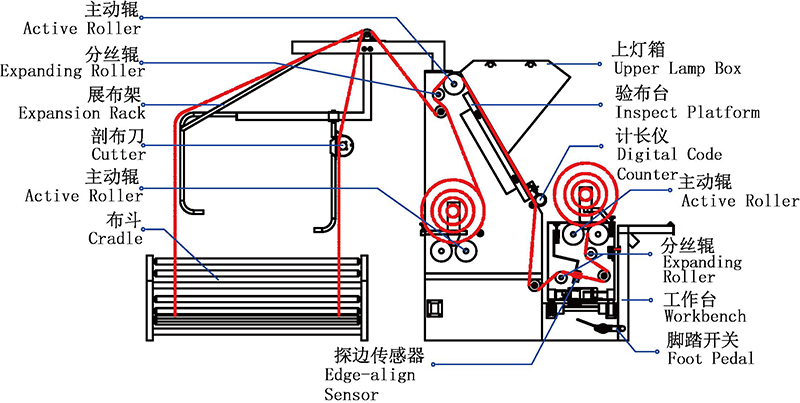 主动辊
Active Roller
分丝辊
Expanding Roller
展布架
Expansion Rack
剖布刀
Cutter
主动辊
Active Roller
布斗
Cradle
上灯箱
Upper Lamp Box
验布台
Inspect Platform
计长仪
Digital Code Counter
主动辊
Active Roller
分丝辊
Expanding Roller
工作台
Workbench
脚踏开关
Foot Pedal
探边传感器
Edge-align Sensor